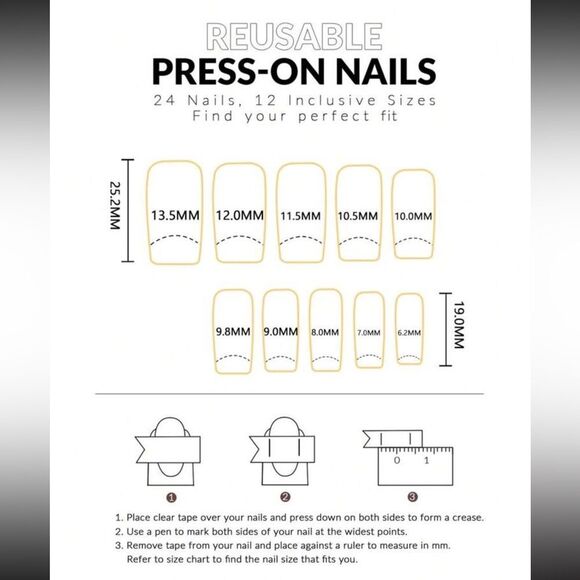 REUSABLE
PRESS-ON NAILS
24 Nails, 12 Inclusive Sizes
Find your perfect fit

25.2MM
13.5MM 12.0MM 11.5MM 10.5MM 10.0MM

9.8MM 9.0MM 8.0MM 7.0MM 6.2MM
19.0MM

0 1

1 2 3

1. Place clear tape over your nails and press down on both sides to form a crease.
2. Use a pen to mark both sides of your nail at the widest points.
3. Remove tape from your nail and place against a ruler to measure in mm. Refer to size chart to find the nail size that fits you.